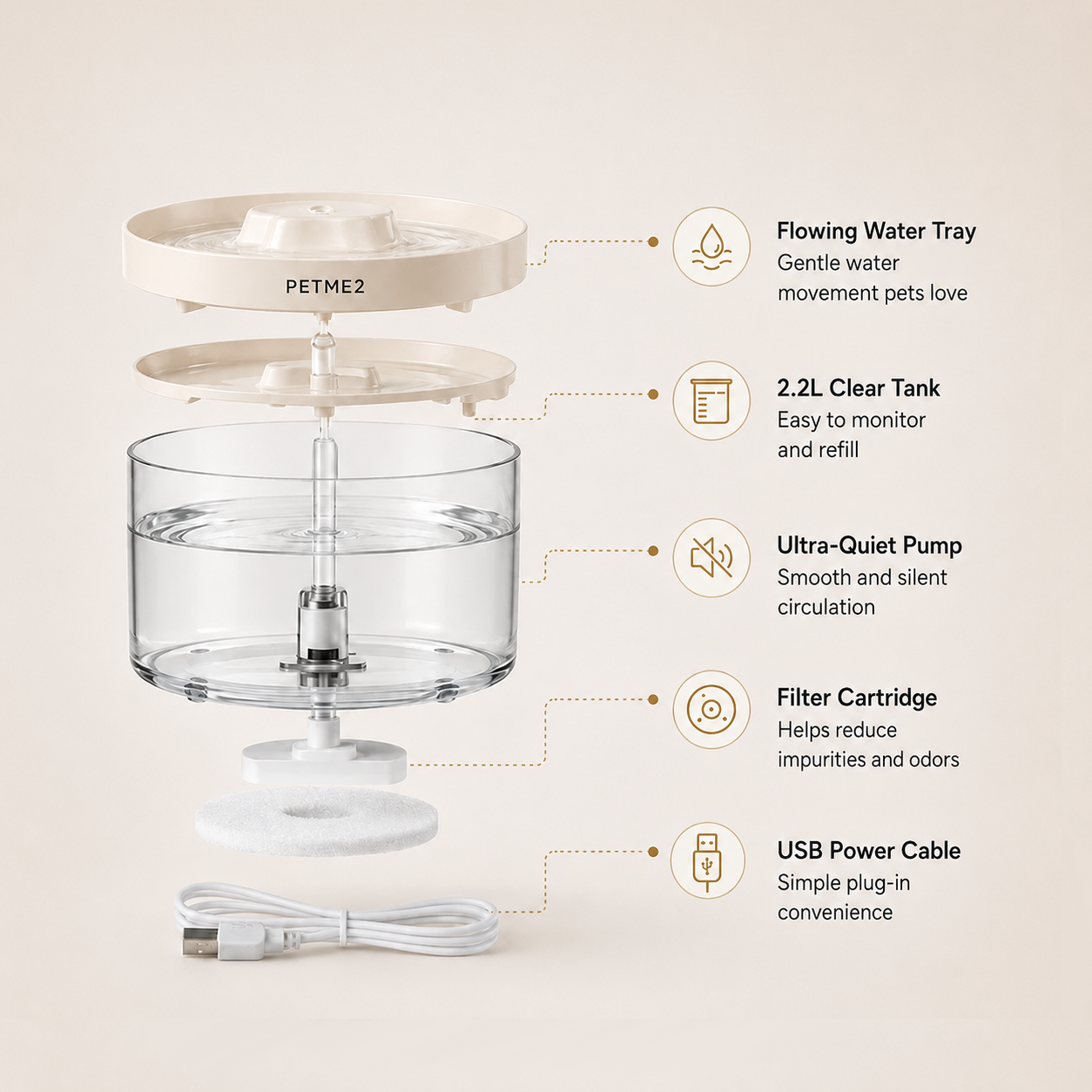 PETME2

Flowing Water Tray
Gentle water movement pets love

2.2L Clear Tank
Easy to monitor and refill

Ultra-Quiet Pump
Smooth and silent circulation

Filter Cartridge
Helps reduce impurities and odors

USB Power Cable
Simple plug-in convenience