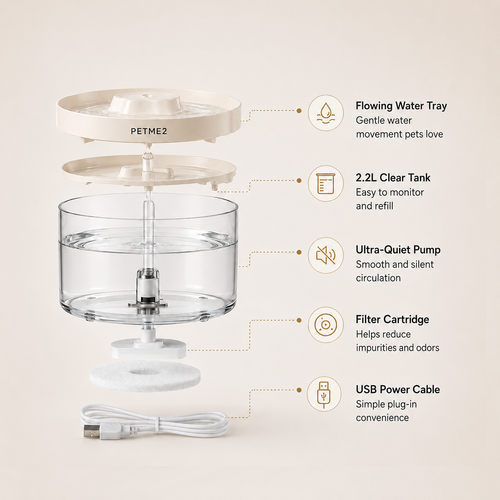 PETME2

Flowing Water Tray
Gentle water movement pets love

2.2L Clear Tank
Easy to monitor and refill

Ultra-Quiet Pump
Smooth and silent circulation

Filter Cartridge
Helps reduce impurities and odors

USB Power Cable
Simple plug-in convenience