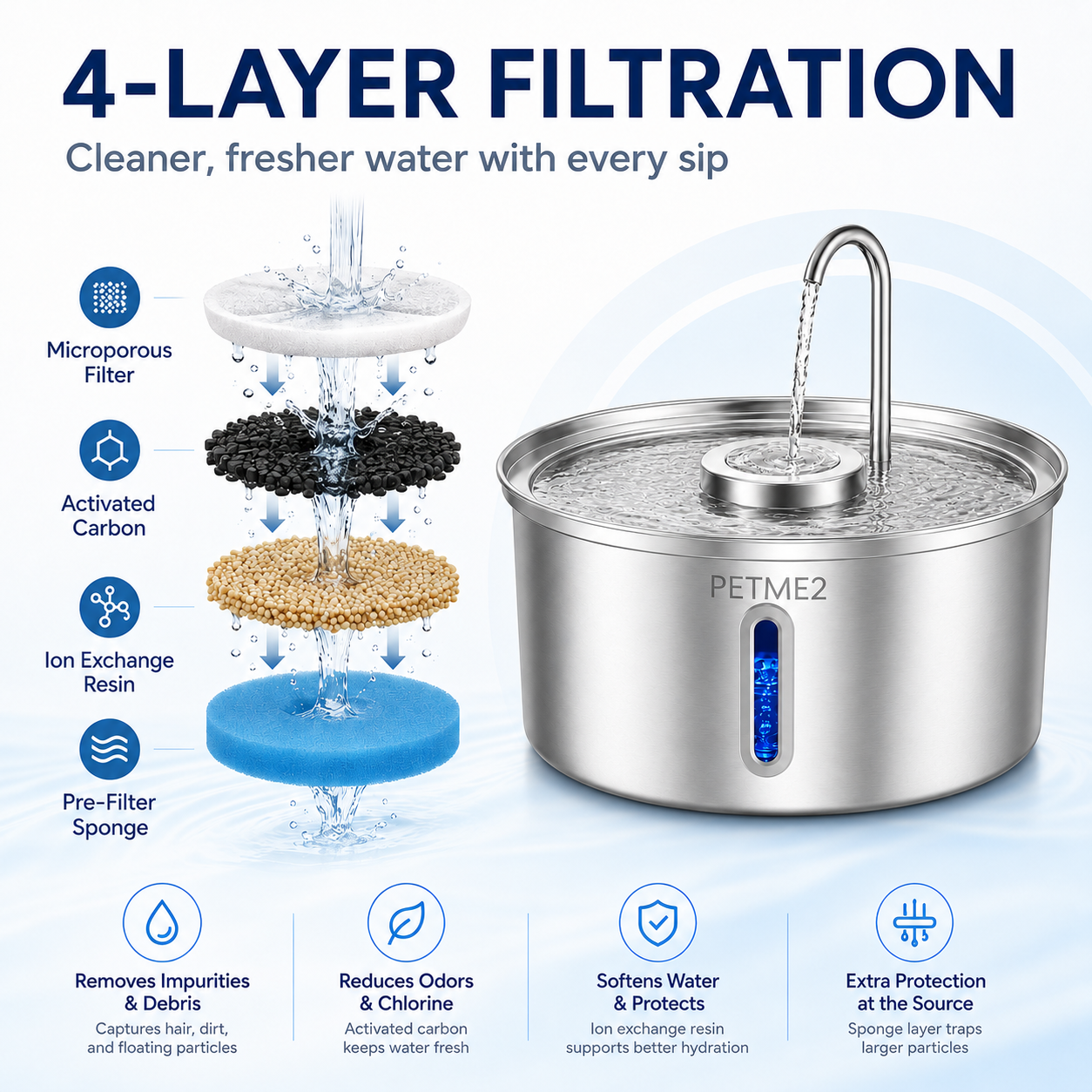 4-LAYER FILTRATION
Cleaner, fresher water with every sip

Microporous Filter

Activated Carbon

Ion Exchange Resin

Pre-Filter Sponge

PETME2

Removes Impurities & Debris
Captures hair, dirt, and floating particles

Reduces Odors & Chlorine
Activated carbon keeps water fresh

Softens Water & Protects
Ion exchange resin supports better hydration

Extra Protection at the Source
Sponge layer traps larger particles