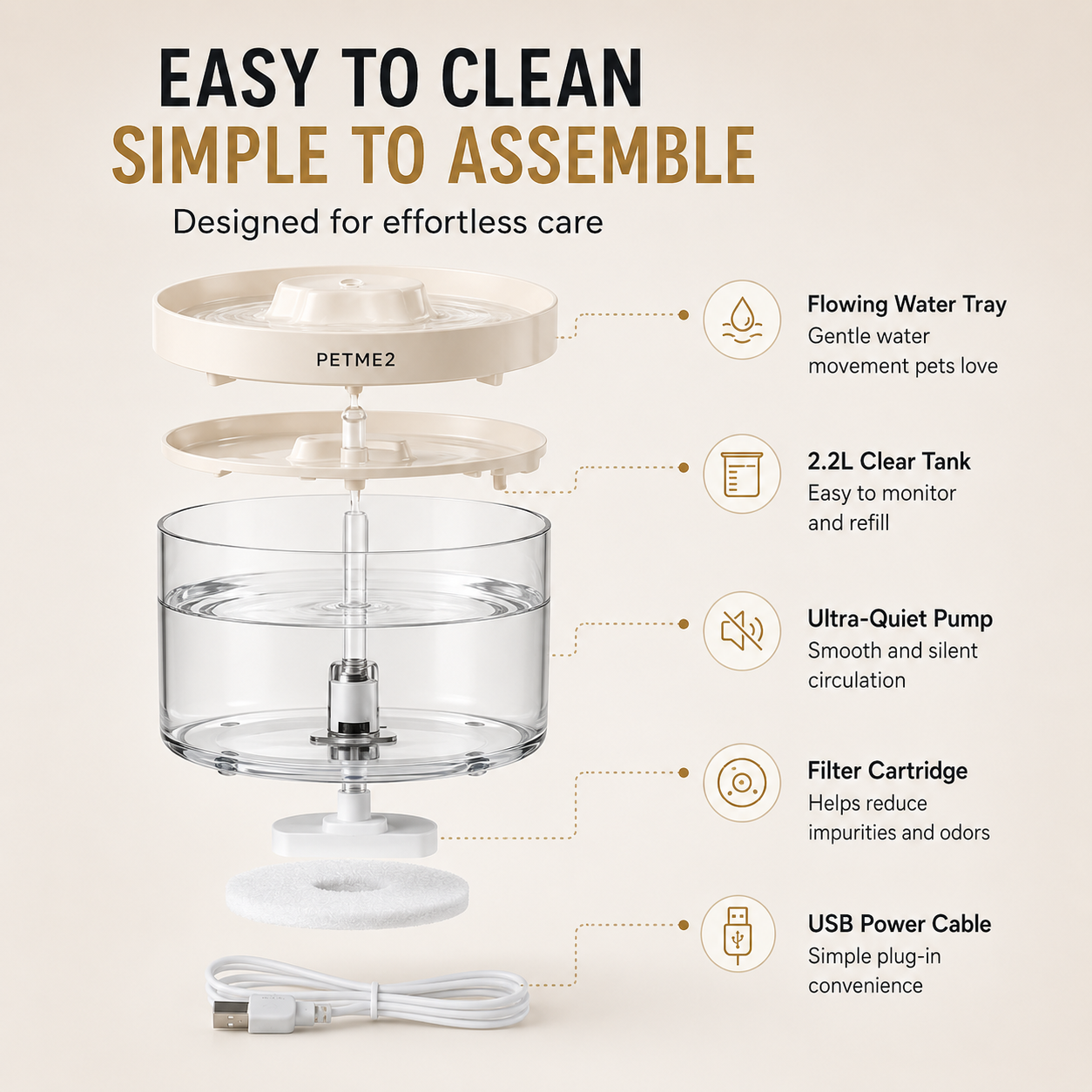 EASY TO CLEAN
SIMPLE TO ASSEMBLE

Designed for effortless care

PETME2

Flowing Water Tray
Gentle water movement pets love

2.2L Clear Tank
Easy to monitor and refill

Ultra-Quiet Pump
Smooth and silent circulation

Filter Cartridge
Helps reduce impurities and odors

USB Power Cable
Simple plug-in convenience